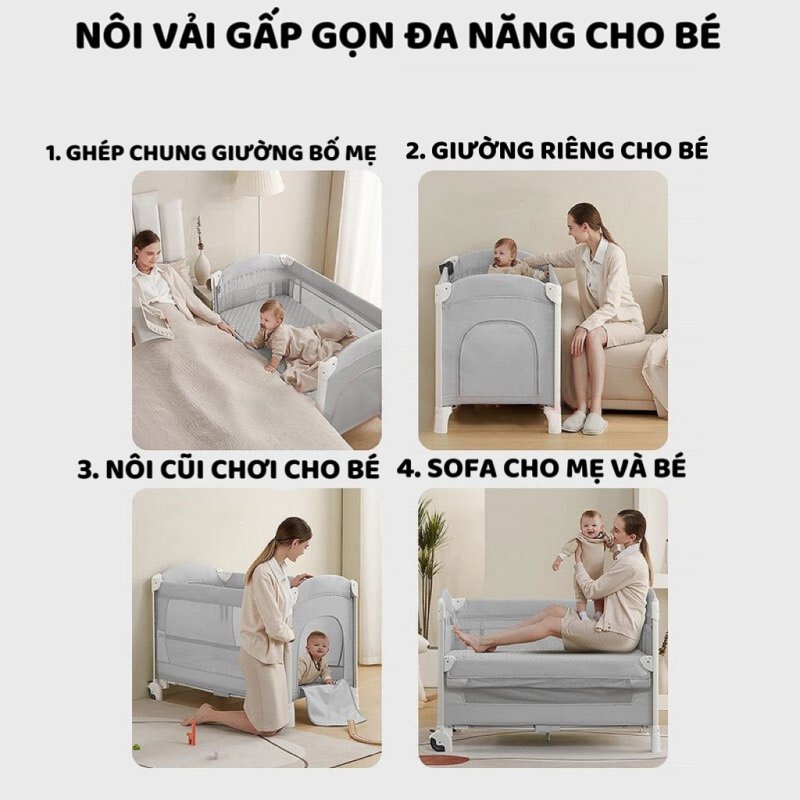 NÔI VẢI GẤP GỌN ĐA NĂNG CHO BÉ

1. GHÉP CHUNG GIƯỜNG BỐ MẸ

2. GIƯỜNG RIÊNG CHO BÉ

3. NÔI CŨI CHƠI CHO BÉ

4. SOFA CHO MẸ VÀ BÉ